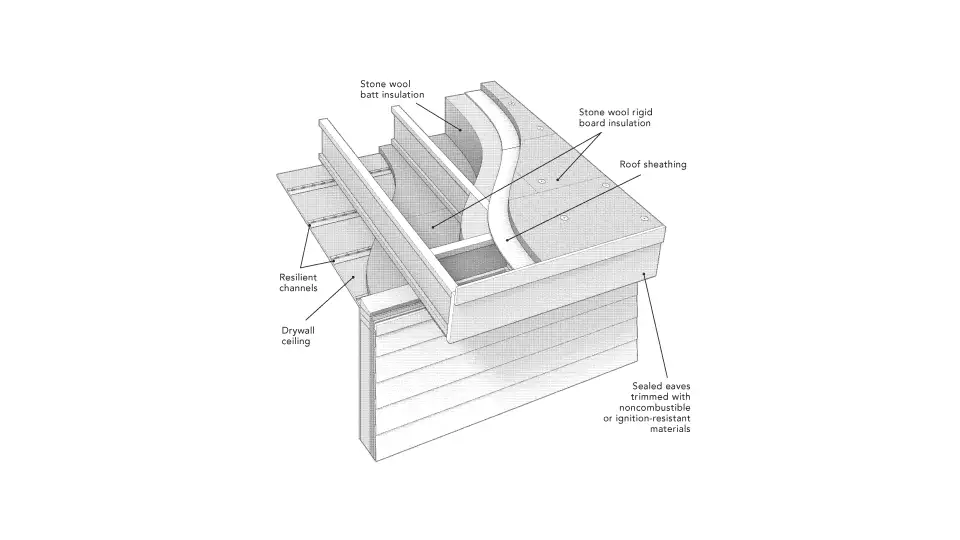 Stone wool batt insulation

Stone wool rigid board insulation

Roof sheathing

Resilient channels

Drywall ceiling

Sealed eaves trimmed with noncombustible or ignition-resistant materials